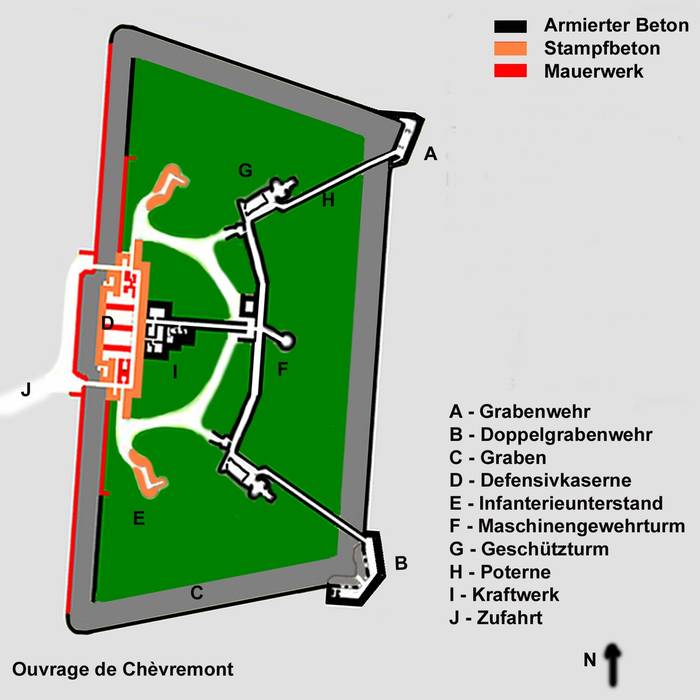 Armierter Beton
Stampfbeton
Mauerwerk

A
G
H
D
I
F
J
E
C
B

A - Grabenwehr
B - Doppelgrabenwehr
C - Graben
D - Defensivkaserne
E - Infanterieunterstand
F - Maschinengewehrturm
G - Geschützturm
H - Poterne
I - Kraftwerk
J - Zufahrt

Ouvrage de Chèvremont

N